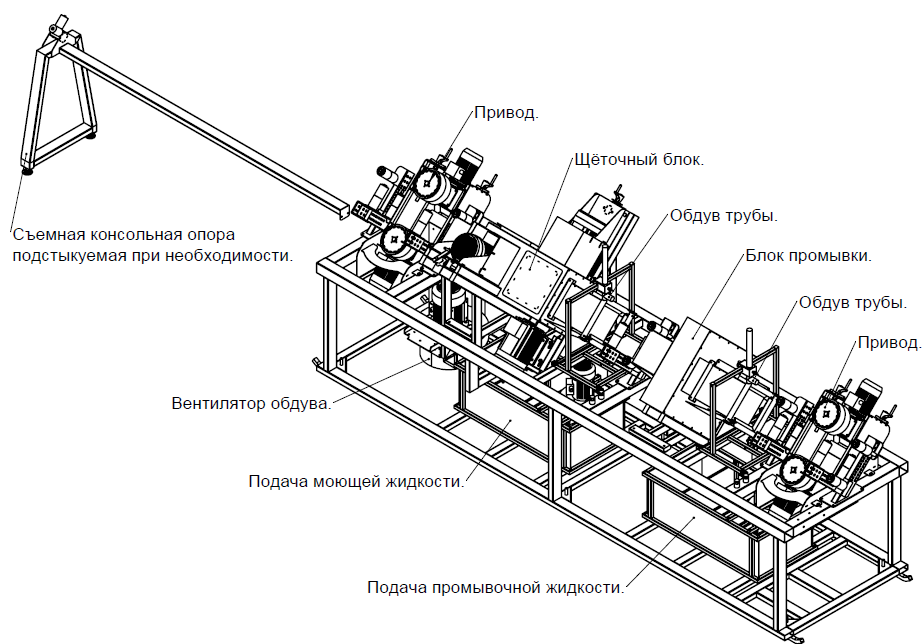 Привод.

Щёточный блок.

Обдув трубы.

Съемная консольная опора подстыкуемая при необходимости.

Блок промывки.

Обдув трубы.

Привод.

Вентилятор обдува.

Подача моющей жидкости.

Подача промывочной жидкости.